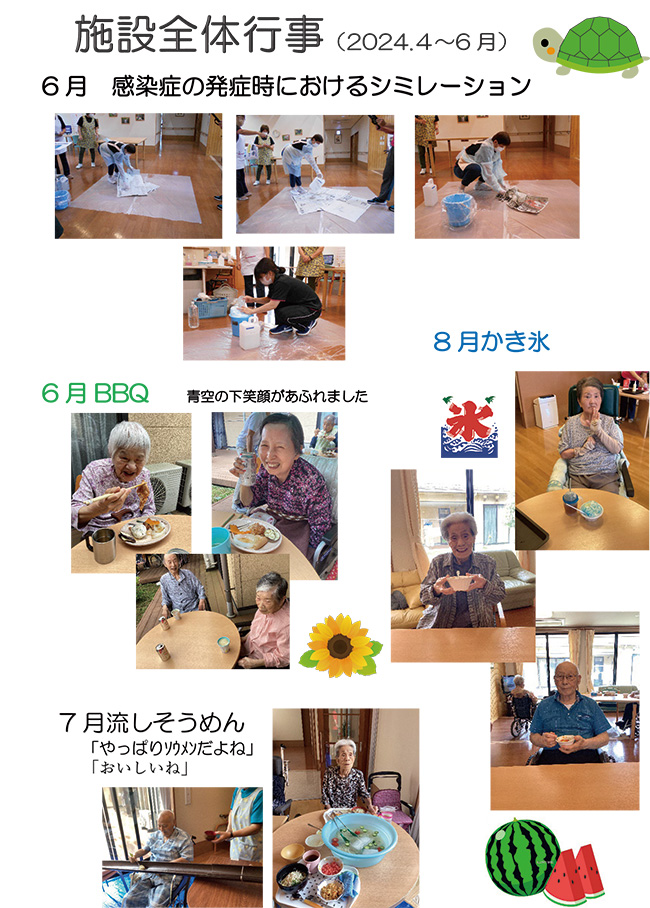 施設全体行事（2024.4～6月）

６月　感染症の発症時におけるシミレーション

８月かき氷

６月BBQ

青空の下笑顔があふれました

氷

７月流しそうめん

「やっぱりソウメンだよね」
「おいしいね」